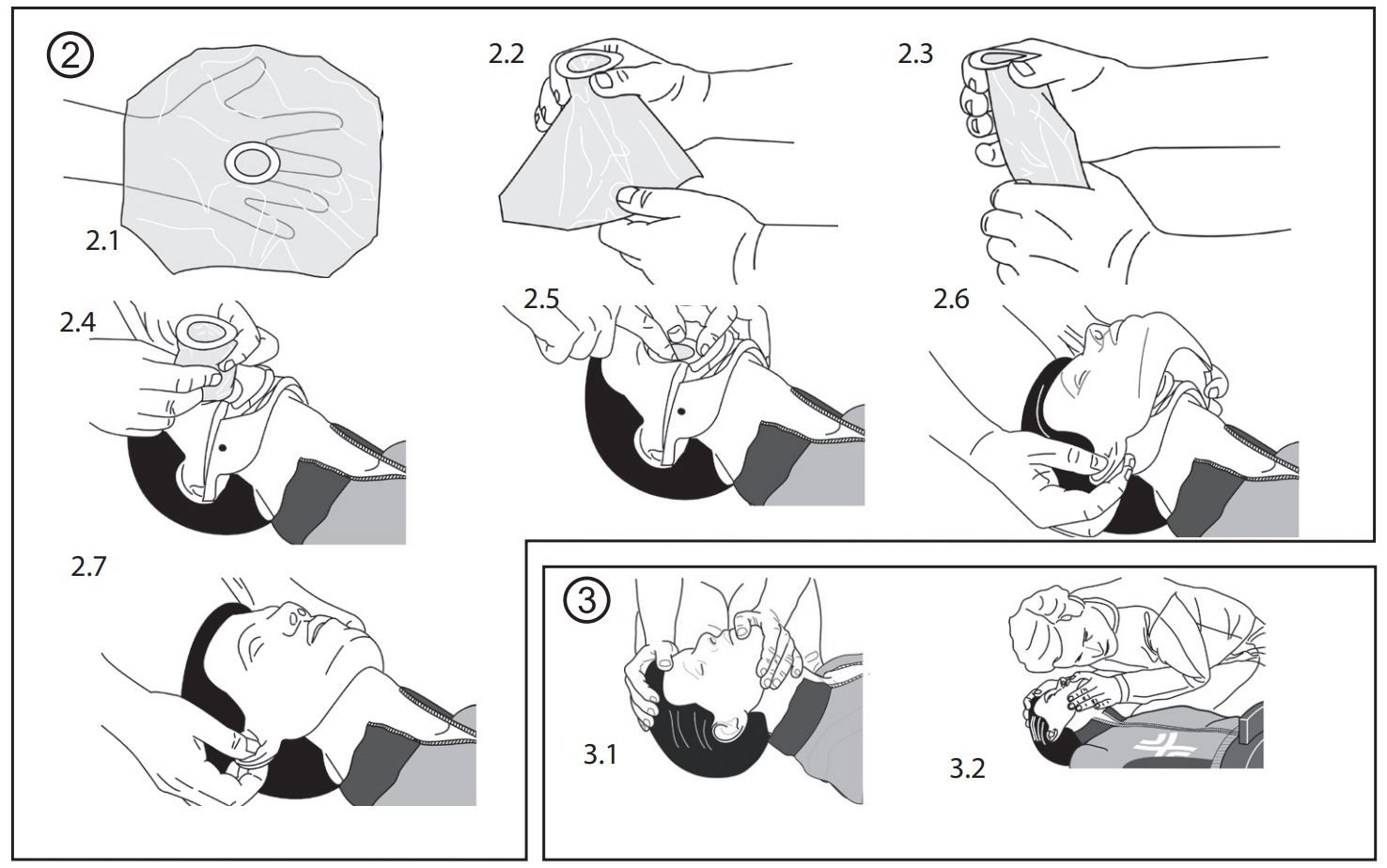 ②

2.1

2.2

2.3

2.4

2.5

2.6

2.7

③

3.1

3.2